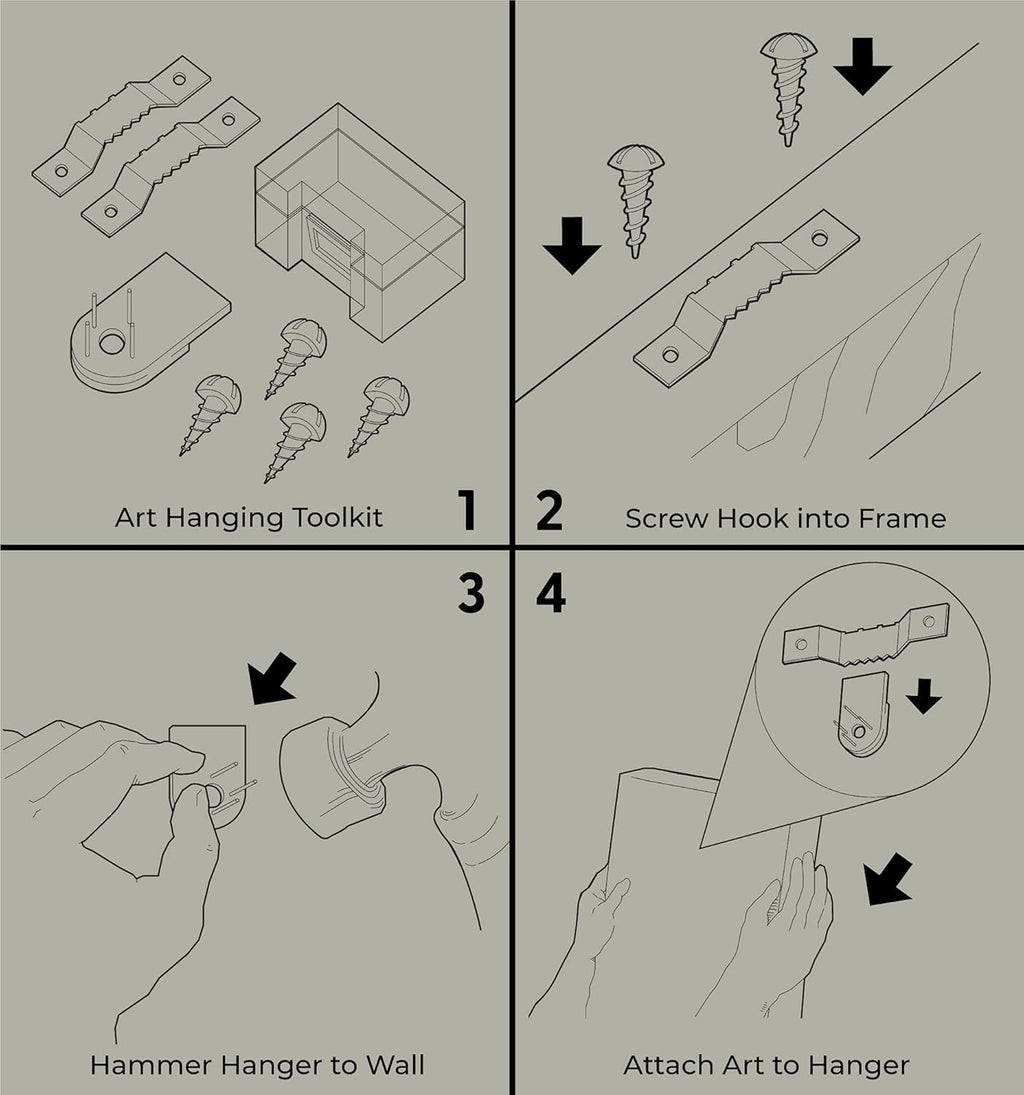 Art Hanging Toolkit 1

2 Screw Hook into Frame

3

Hammer Hanger to Wall

4

Attach Art to Hanger